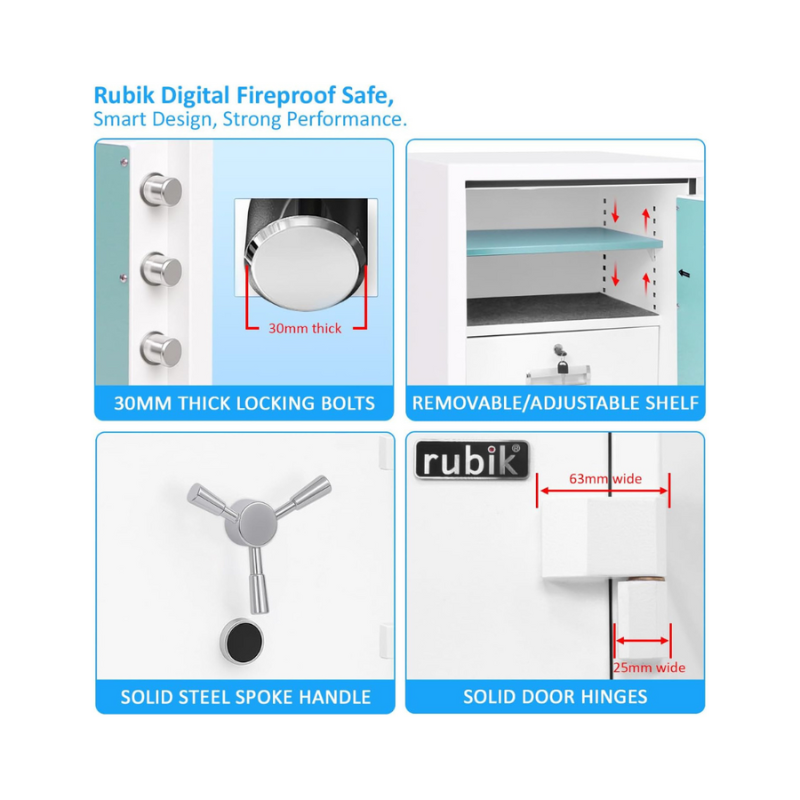 Rubik Digital Fireproof Safe,
Smart Design, Strong Performance.

30mm thick

30MM THICK LOCKING BOLTS

REMOVABLE/ADJUSTABLE SHELF

SOLID STEEL SPOKE HANDLE

rubik®

63mm wide

25mm wide

SOLID DOOR HINGES