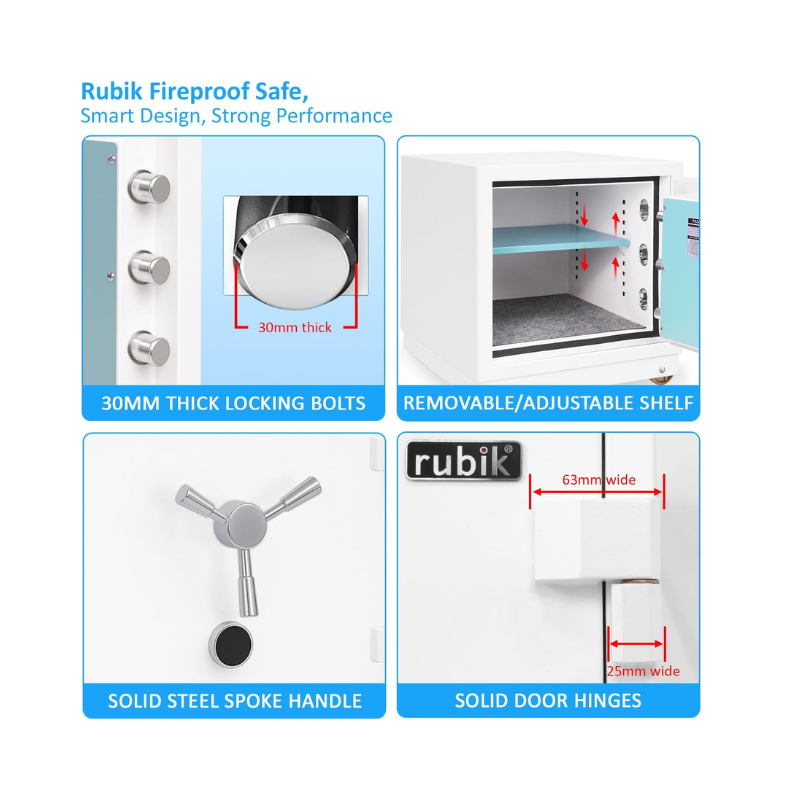 Rubik Fireproof Safe,
Smart Design, Strong Performance

30mm thick

30MM THICK LOCKING BOLTS

REMOVABLE/ADJUSTABLE SHELF

SOLID STEEL SPOKE HANDLE

rubik®

63mm wide

25mm wide

SOLID DOOR HINGES