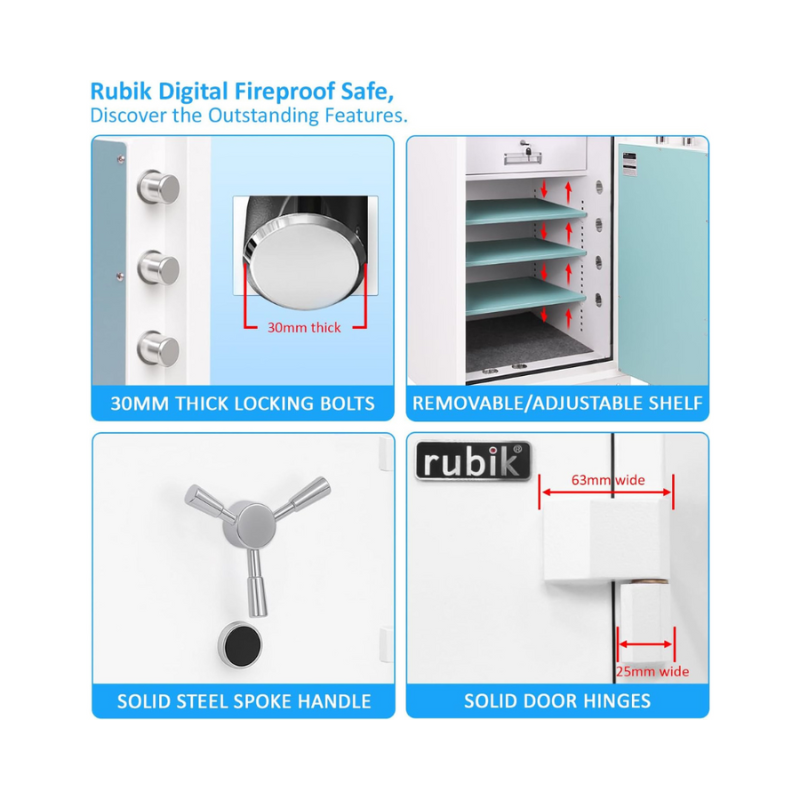 Rubik Digital Fireproof Safe,
Discover the Outstanding Features.

30mm thick

30MM THICK LOCKING BOLTS

REMOVABLE/ADJUSTABLE SHELF

SOLID STEEL SPOKE HANDLE

rubik®

63mm wide

25mm wide

SOLID DOOR HINGES