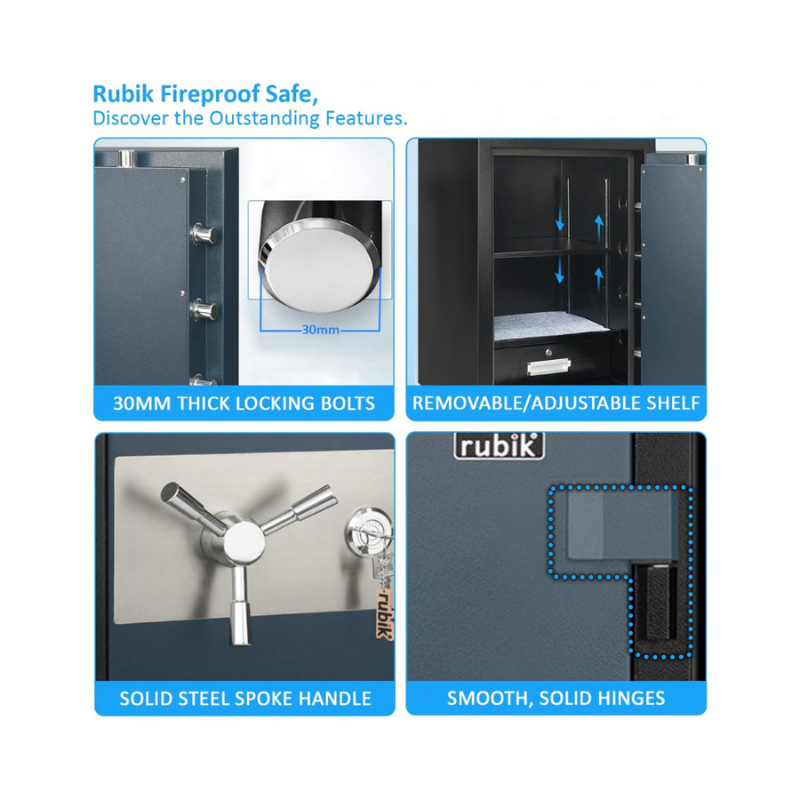 Rubik Fireproof Safe,
Discover the Outstanding Features.

30mm

30MM THICK LOCKING BOLTS

REMOVABLE/ADJUSTABLE SHELF

rubik

SOLID STEEL SPOKE HANDLE

rubik

SMOOTH, SOLID HINGES