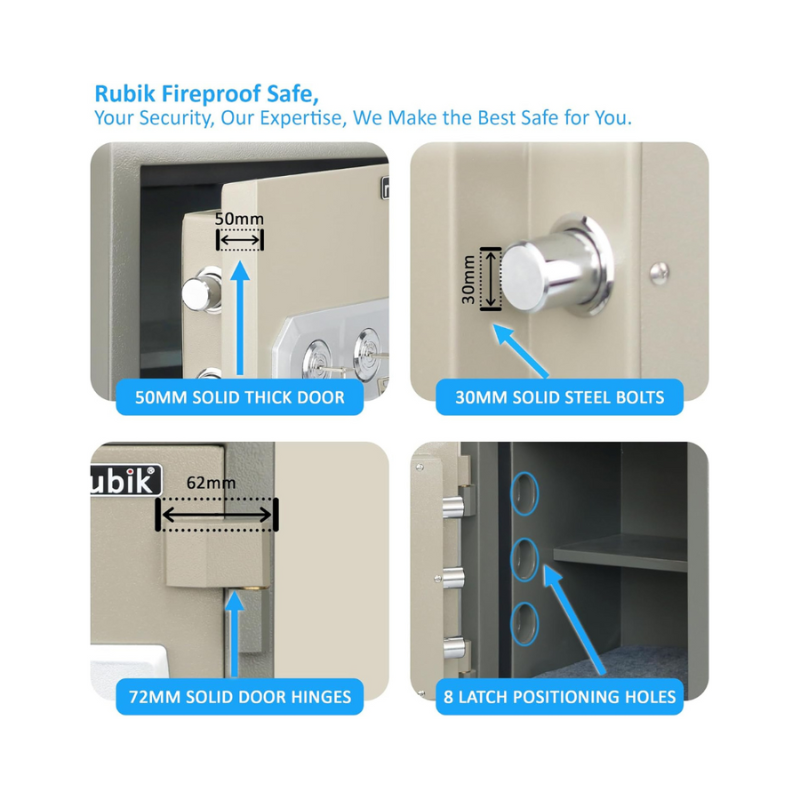 Rubik Fireproof Safe,
Your Security, Our Expertise, We Make the Best Safe for You.

50mm

50MM SOLID THICK DOOR

30mm

30MM SOLID STEEL BOLTS

ubik

62mm

72MM SOLID DOOR HINGES

8 LATCH POSITIONING HOLES