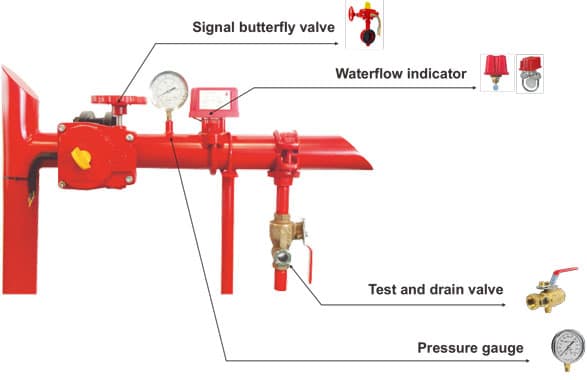 Signal butterfly valve

Waterflow indicator

Test and drain valve

Pressure gauge